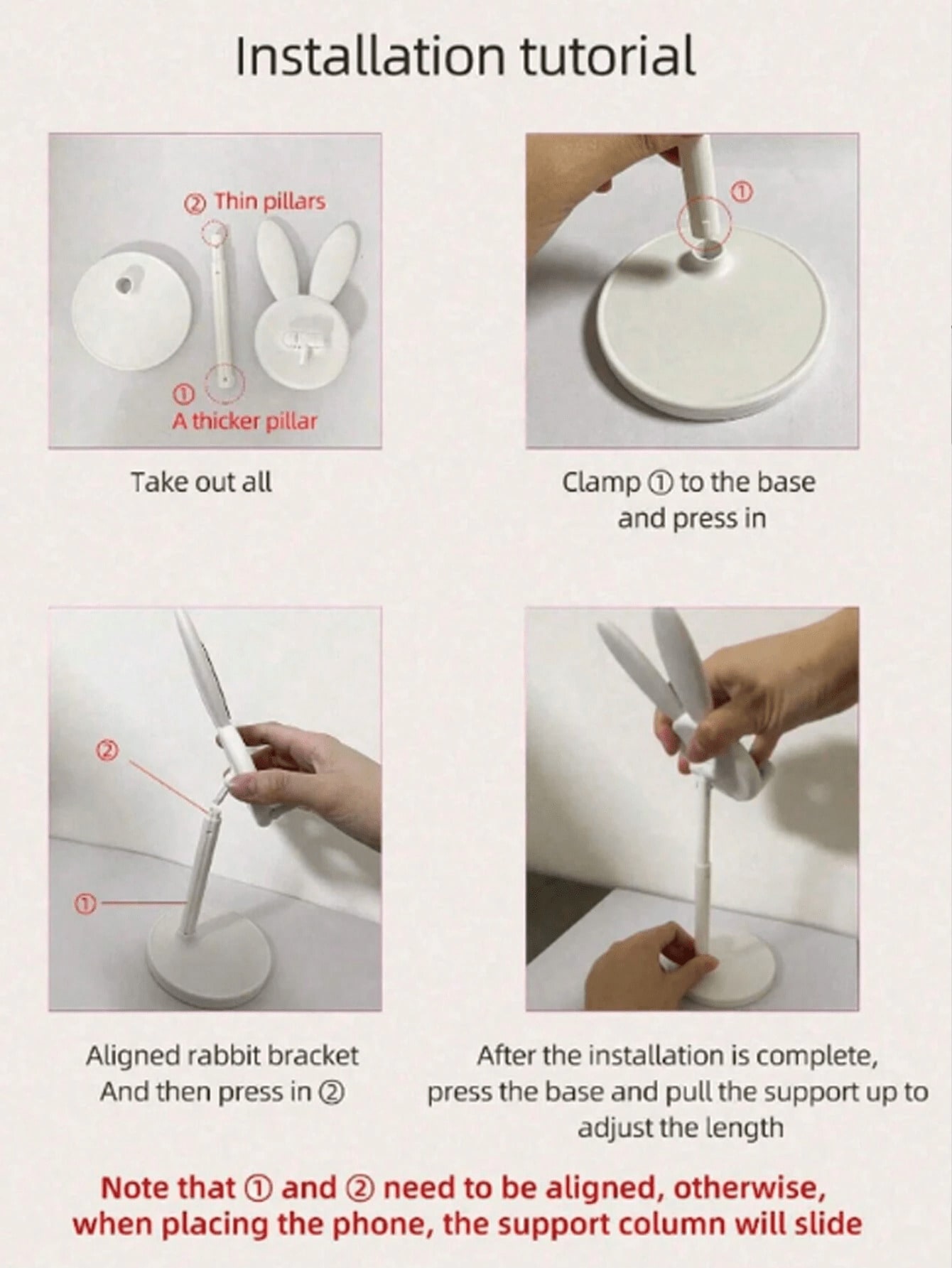 Installation tutorial

② Thin pillars

①
A thicker pillar

Take out all

①

Clamp ① to the base and press in

②

①

Aligned rabbit bracket
And then press in ②

After the installation is complete, press the base and pull the support up to adjust the length

Note that ① and ② need to be aligned, otherwise, when placing the phone, the support column will slide